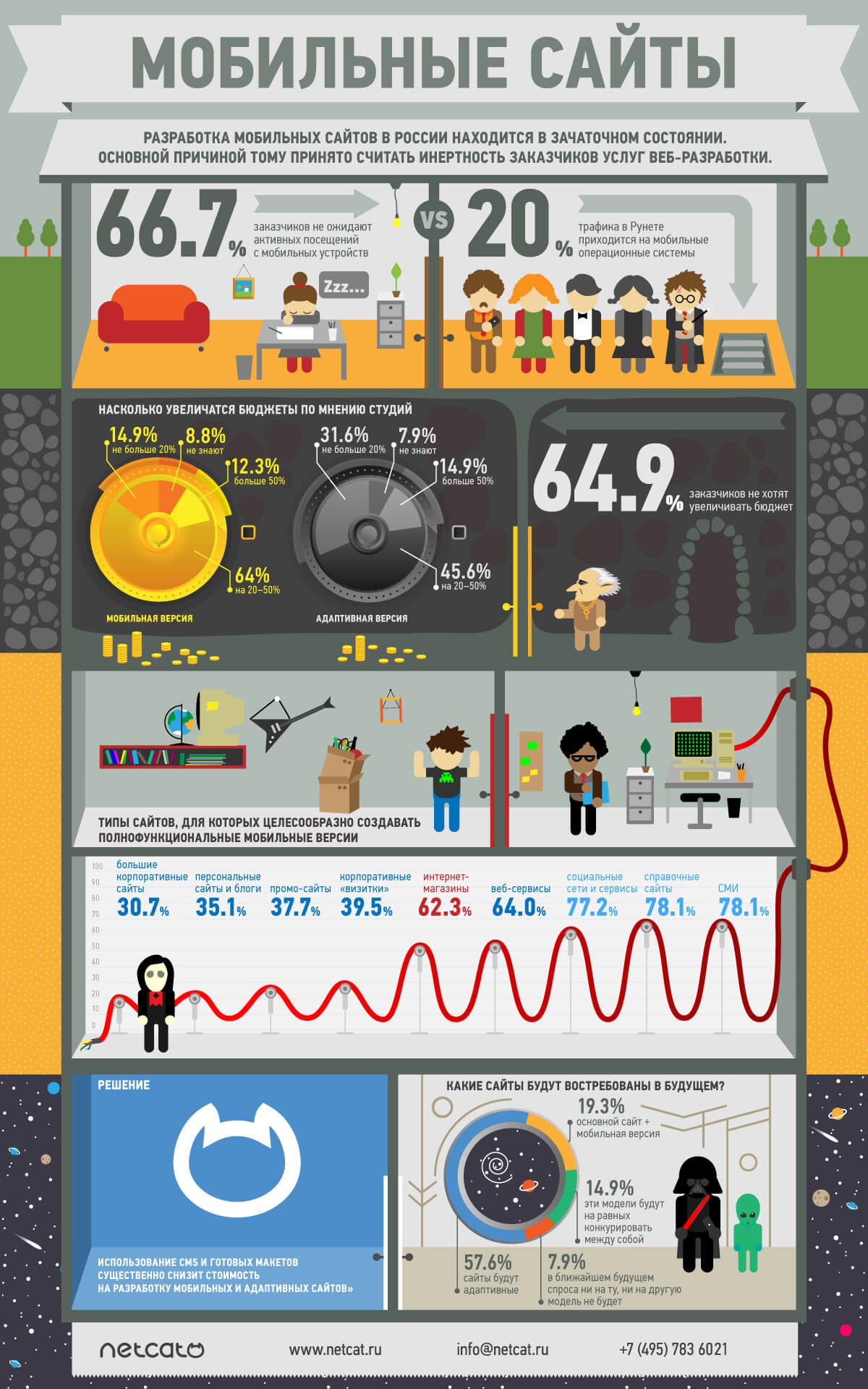 МОБИЛЬНЫЕ САЙТЫ

РАЗРАБОТКА МОБИЛЬНЫХ САЙТОВ В РОССИИ НАХОДИТСЯ В ЗАЧАТОЧНОМ СОСТОЯНИИ. ОСНОВНОЙ ПРИЧИНОЙ ТОМУ ПРИНЯТО СЧИТАТЬ ИНЕРТНОСТЬ ЗАКАЗЧИКОВ УСЛУГ ВЕБ-РАЗРАБОТКИ.

66.7% заказчиков не ожидают активных посещений с мобильных устройств

Zzz...

VS

20% трафика в Рунете приходится на мобильные операционные системы

НАСКОЛЬКО УВЕЛИЧАТСЯ БЮДЖЕТЫ ПО МНЕНИЮ СТУДИЙ

14.9% не больше 20%
8.8% не знают
12.3% больше 50%
64% на 20–50%
МОБИЛЬНАЯ ВЕРСИЯ

31.6% не больше 20%
7.9% не знают
14.9% больше 50%
45.6% на 20–50%
АДАПТИВНАЯ ВЕРСИЯ

64.9% заказчиков не хотят увеличивать бюджет

ТИПЫ САЙТОВ, ДЛЯ КОТОРЫХ ЦЕЛЕСООБРАЗНО СОЗДАВАТЬ ПОЛНОФУНКЦИОНАЛЬНЫЕ МОБИЛЬНЫЕ ВЕРСИИ

100 90 80 70 60 50 40 30 20 10 0

большие корпоративные сайты 30.7%
персональные сайты и блоги 35.1%
промо-сайты 37.7%
корпоративные «визитки» 39.5%
интернет-магазины 62.3%
веб-сервисы 64.0%
социальные сети и сервисы 77.2%
справочные сайты 78.1%
СМИ 78.1%

РЕШЕНИЕ

ИСПОЛЬЗОВАНИЕ CMS И ГОТОВЫХ МАКЕТОВ СУЩЕСТВЕННО СНИЗИТ СТОИМОСТЬ НА РАЗРАБОТКУ МОБИЛЬНЫХ И АДАПТИВНЫХ САЙТОВ»

КАКИЕ САЙТЫ БУДУТ ВОСТРЕБОВАНЫ В БУДУЩЕМ?

19.3% основной сайт + мобильная версия
14.9% эти модели будут на равных конкурировать между собой
57.6% сайты будут адаптивные
7.9% в ближайшем будущем спроса ни на ту, ни на другую модель не будет

netcat www.netcat.ru info@netcat.ru +7 (495) 783 6021